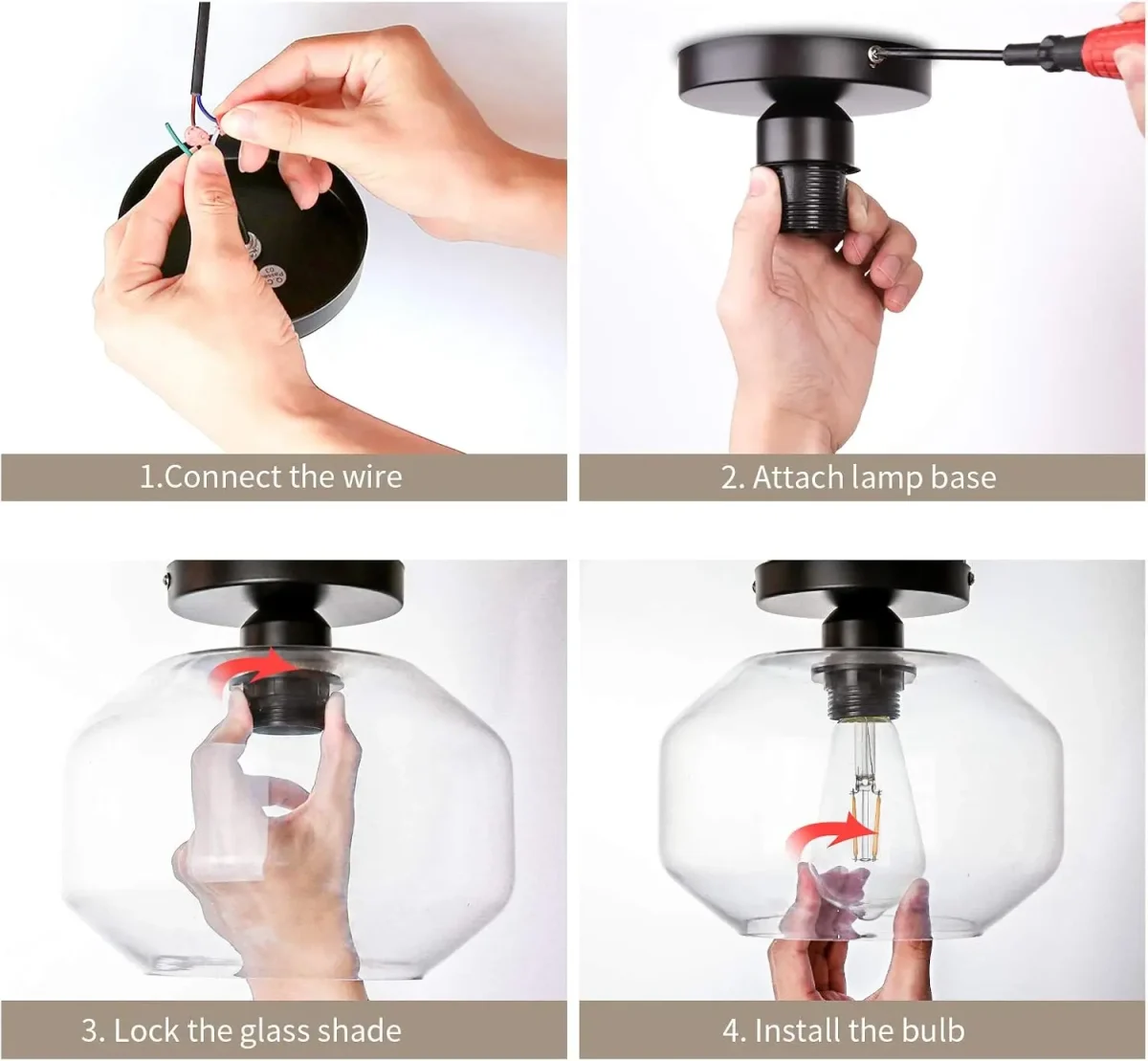 1.Connect the wire

2. Attach lamp base

3. Lock the glass shade

4. Install the bulb