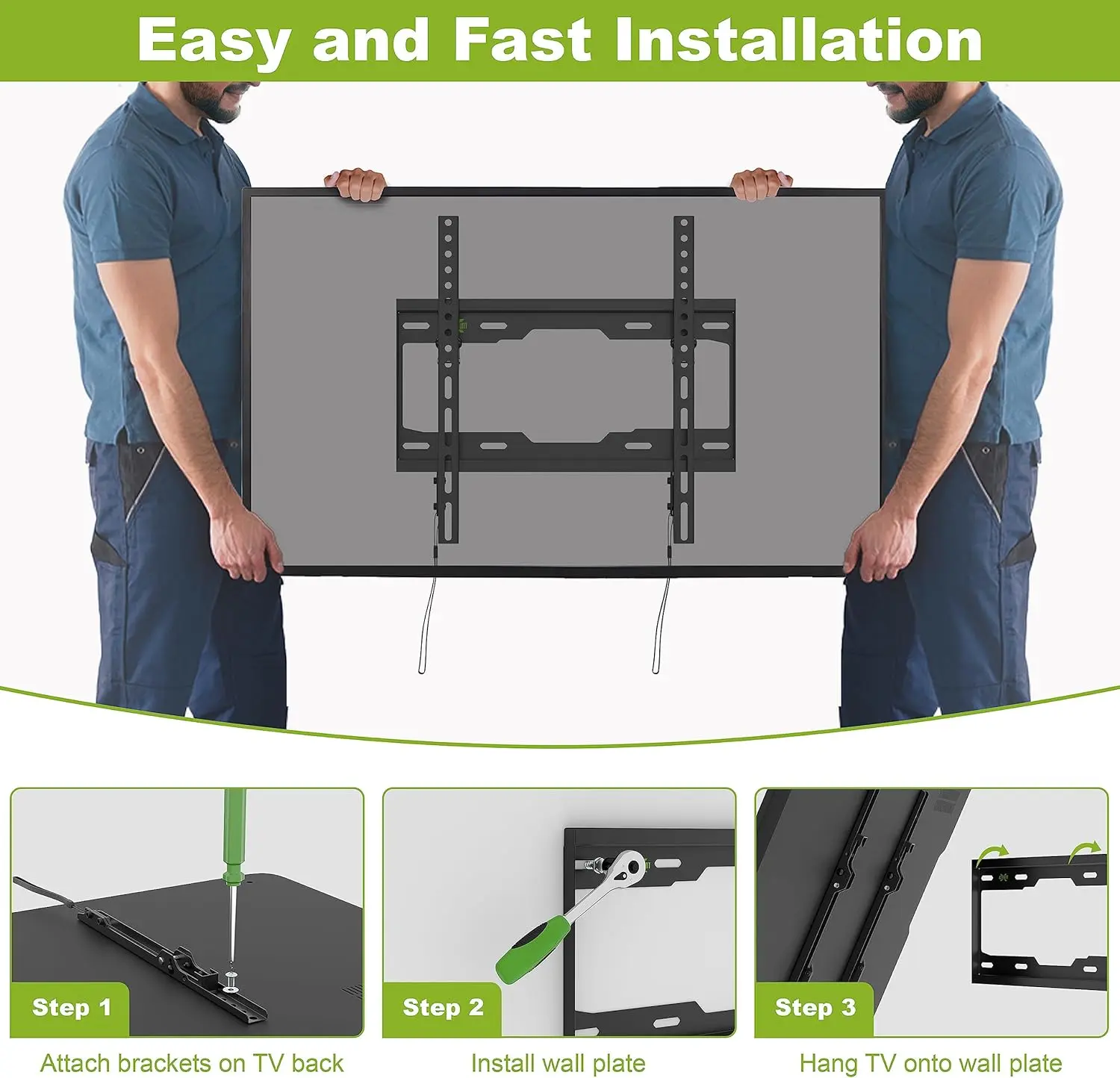 Easy and Fast Installation

Step 1
Attach brackets on TV back

Step 2
Install wall plate

Step 3
Hang TV onto wall plate