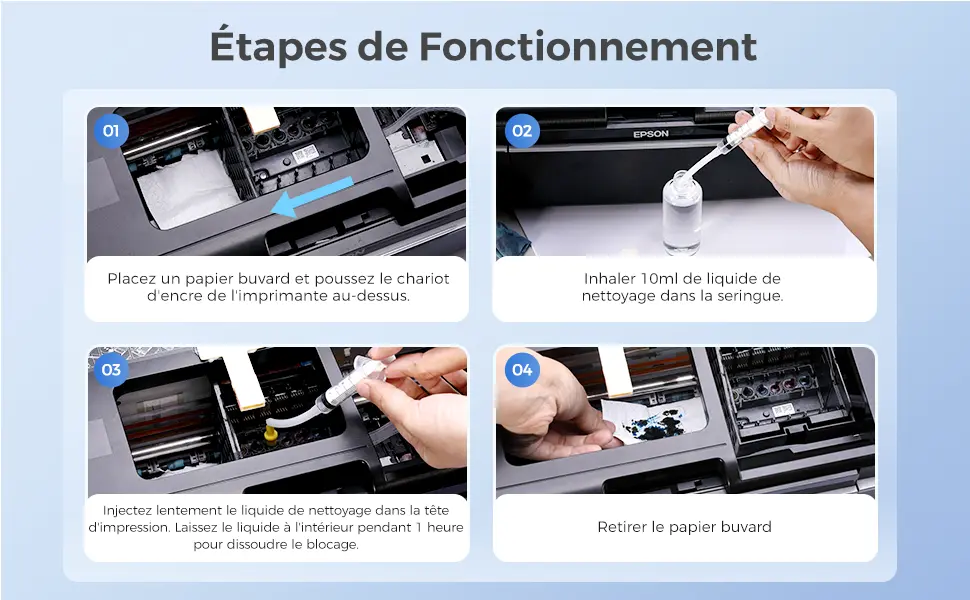 Étapes de Fonctionnement

01

Placez un papier buvard et poussez le chariot d'encre de l'imprimante au-dessus.

02

EPSON

Inhaler 10ml de liquide de nettoyage dans la seringue.

03

Injectez lentement le liquide de nettoyage dans la tête d'impression. Laissez le liquide à l'intérieur pendant 1 heure pour dissoudre le blocage.

04

Retirer le papier buvard