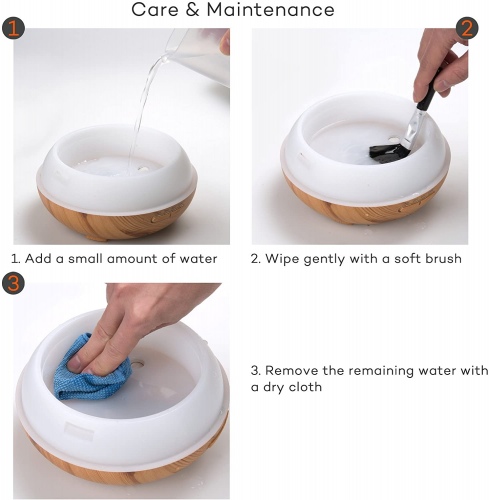 Care & Maintenance

1

2

1. Add a small amount of water

2. Wipe gently with a soft brush

3

3. Remove the remaining water with a dry cloth